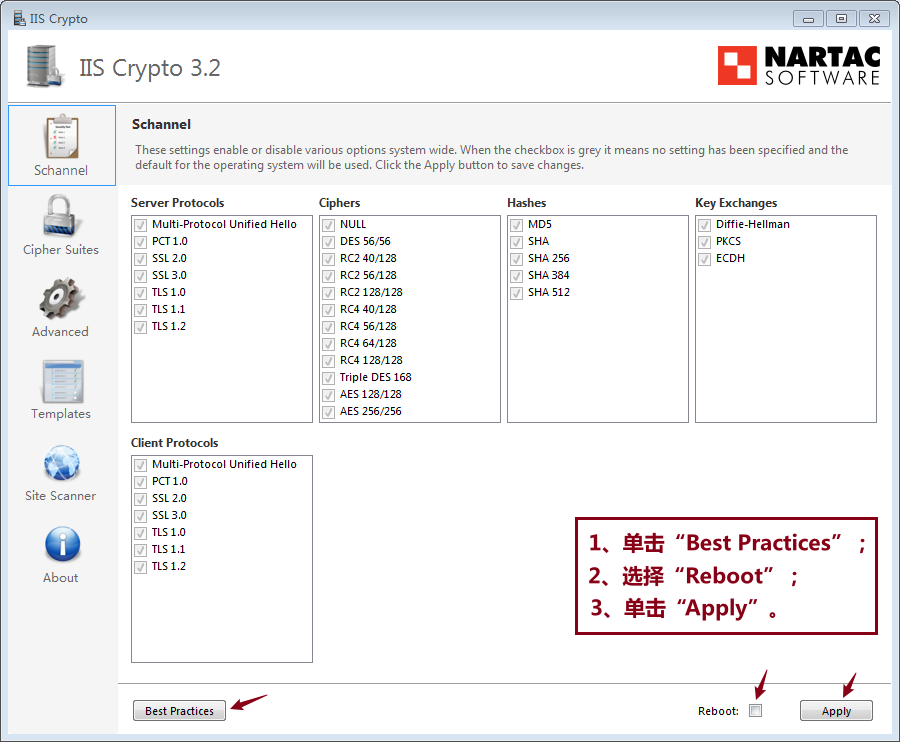 IIS Crypto

IIS Crypto 3.2

NARTAC SOFTWARE

Schannel

Cipher Suites

Advanced

Templates

Site Scanner

About

Schannel

These settings enable or disable various options system wide. When the checkbox is grey it means no setting has been specified and the default for the operating system will be used. Click the Apply button to save changes.

Server Protocols
Multi-Protocol Unified Hello
PCT 1.0
SSL 2.0
SSL 3.0
TLS 1.0
TLS 1.1
TLS 1.2

Ciphers
NULL
DES 56/56
RC2 40/128
RC2 56/128
RC2 128/128
RC4 40/128
RC4 56/128
RC4 64/128
RC4 128/128
Triple DES 168
AES 128/128
AES 256/256

Hashes
MD5
SHA
SHA 256
SHA 384
SHA 512

Key Exchanges
Diffie-Hellman
PKCS
ECDH

Client Protocols
Multi-Protocol Unified Hello
PCT 1.0
SSL 2.0
SSL 3.0
TLS 1.0
TLS 1.1
TLS 1.2

1、单击“Best Practices”；
2、选择“Reboot”；
3、单击“Apply”。

Best Practices

Reboot:

Apply